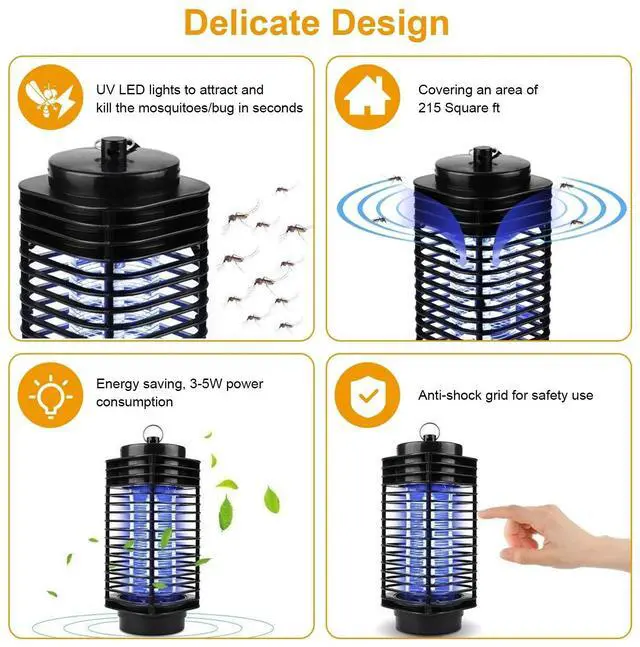 Delicate Design

UV LED lights to attract and kill the mosquitoes/bug in seconds

Covering an area of 215 Square ft

Energy saving, 3-5W power consumption

Anti-shock grid for safety use