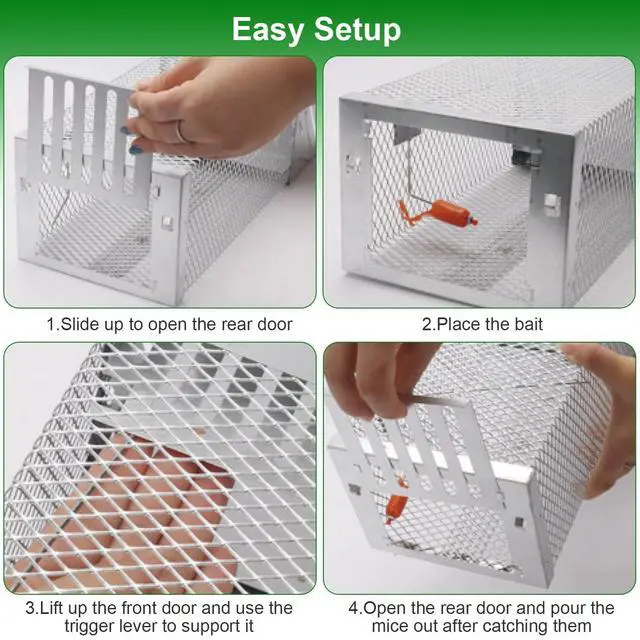 Easy Setup

1.Slide up to open the rear door

2.Place the bait

3.Lift up the front door and use the trigger lever to support it

4.Open the rear door and pour the mice out after catching them