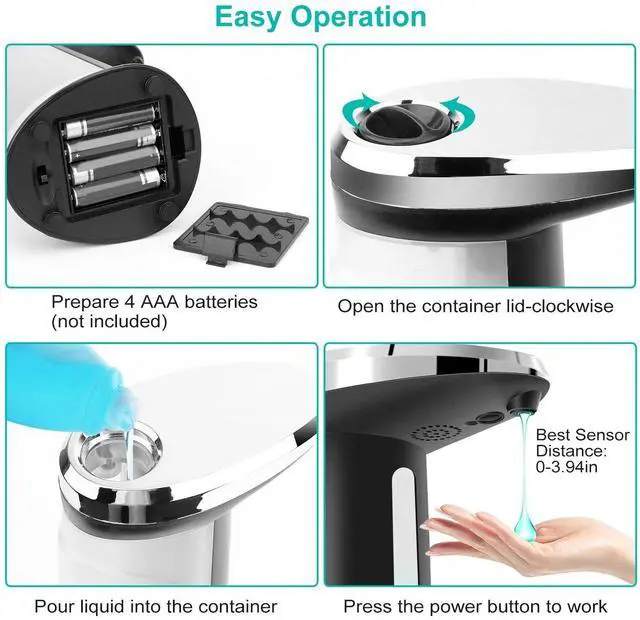 Easy Operation

Prepare 4 AAA batteries (not included)

Open the container lid-clockwise

Best Sensor Distance: 0-3.94in

Pour liquid into the container

Press the power button to work