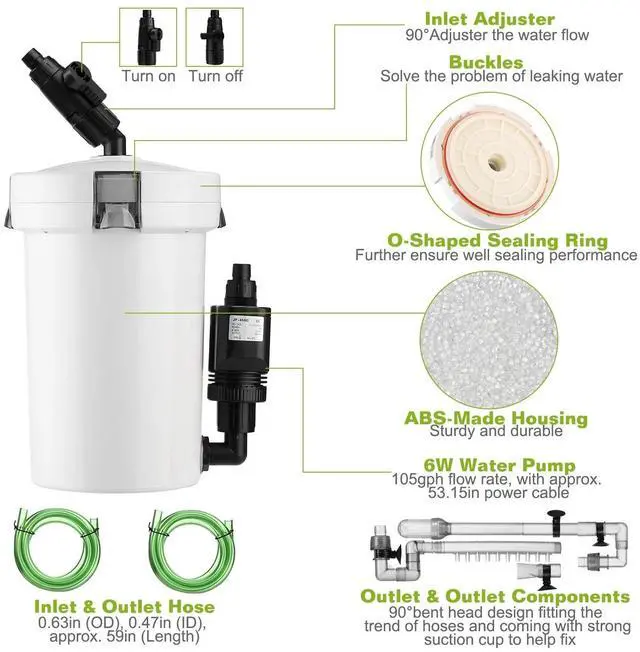 Turn on Turn off

Inlet Adjuster
90°Adjuster the water flow

Buckles
Solve the problem of leaking water

O-Shaped Sealing Ring
Further ensure well sealing performance

ABS-Made Housing
Sturdy and durable

6W Water Pump
105gph flow rate, with approx. 53.15in power cable

Inlet & Outlet Hose
0.63in (OD), 0.47in (ID), approx. 59in (Length)

Outlet & Outlet Components
90°bent head design fitting the trend of hoses and coming with strong suction cup to help fix