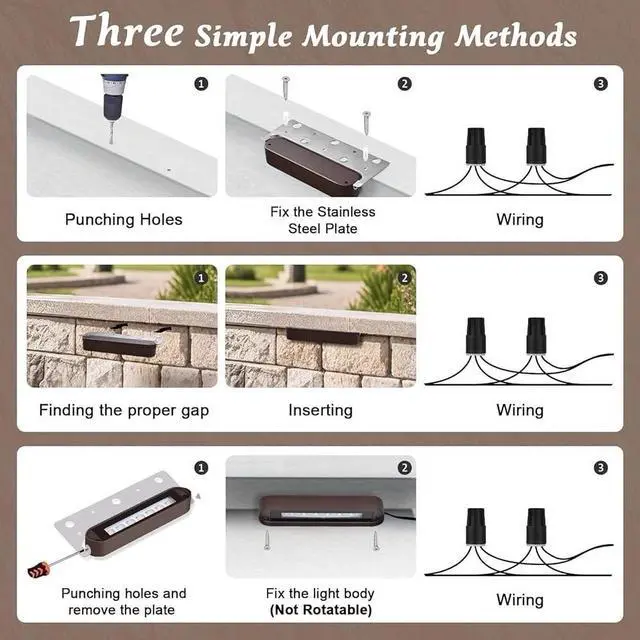 Three Simple Mounting Methods

1
Punching Holes

2
Fix the Stainless Steel Plate

3
Wiring

1
Finding the proper gap

2
Inserting

3
Wiring

1
Punching holes and remove the plate

2
Fix the light body
(Not Rotatable)

3
Wiring