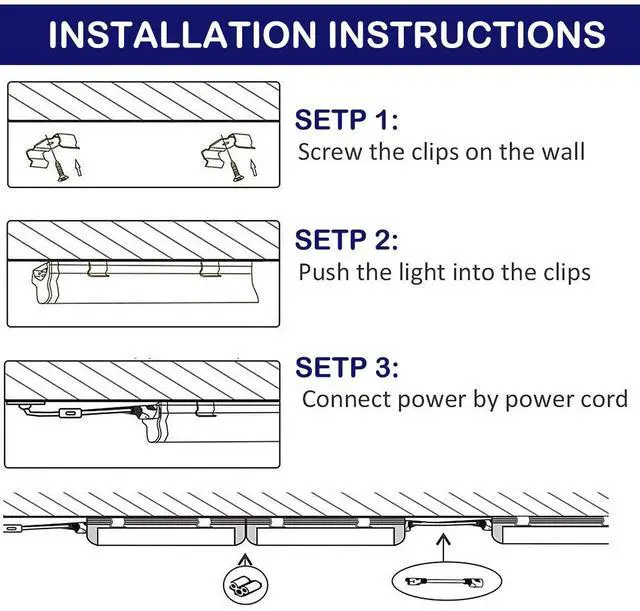 INSTALLATION INSTRUCTIONS

SETP 1:
Screw the clips on the wall

SETP 2:
Push the light into the clips

SETP 3:
Connect power by power cord