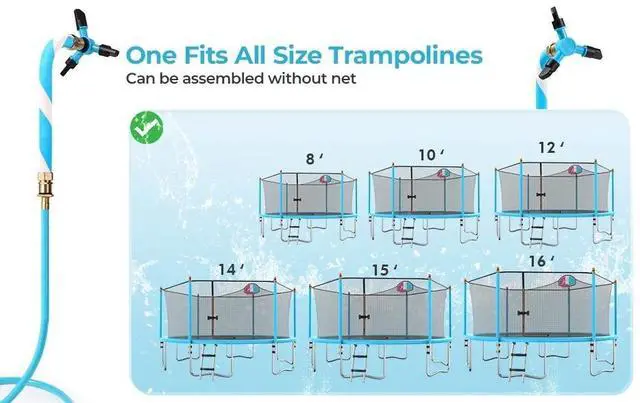 One Fits All Size Trampolines
Can be assembled without net

8 ′
10 ′
12 ′
14 ′
15 ′
16 ′