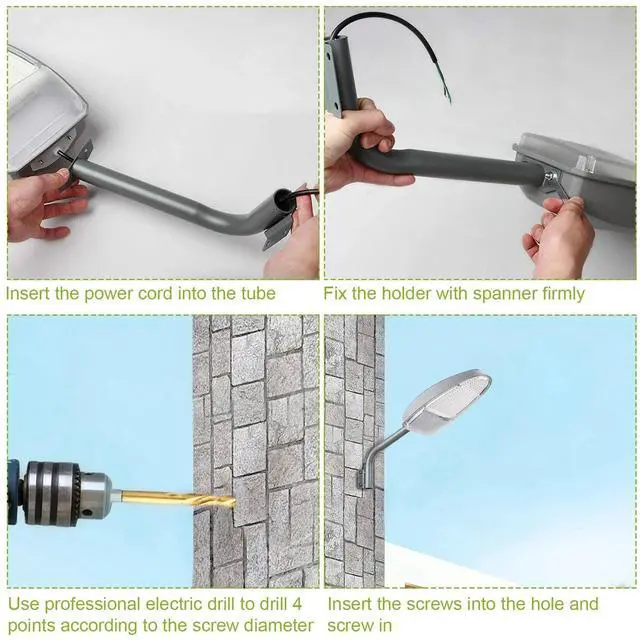 Insert the power cord into the tube

Fix the holder with spanner firmly

Use professional electric drill to drill 4 points according to the screw diameter

Insert the screws into the hole and screw in