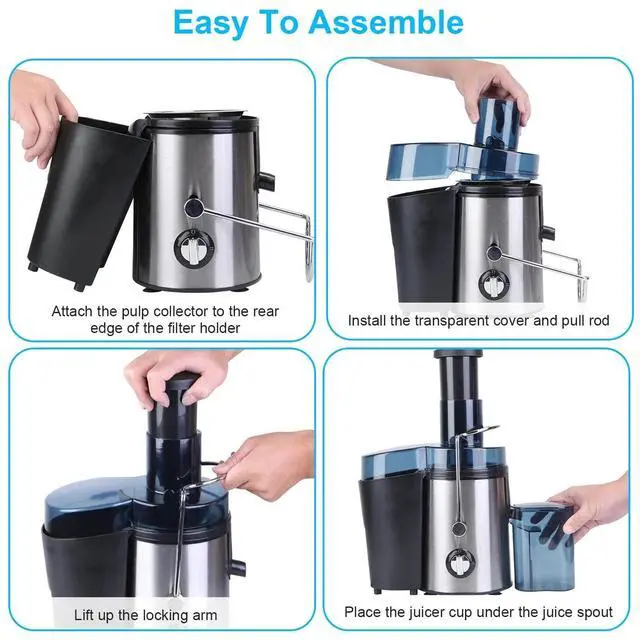 Easy To Assemble

Attach the pulp collector to the rear edge of the filter holder

Install the transparent cover and pull rod

Lift up the locking arm

Place the juicer cup under the juice spout