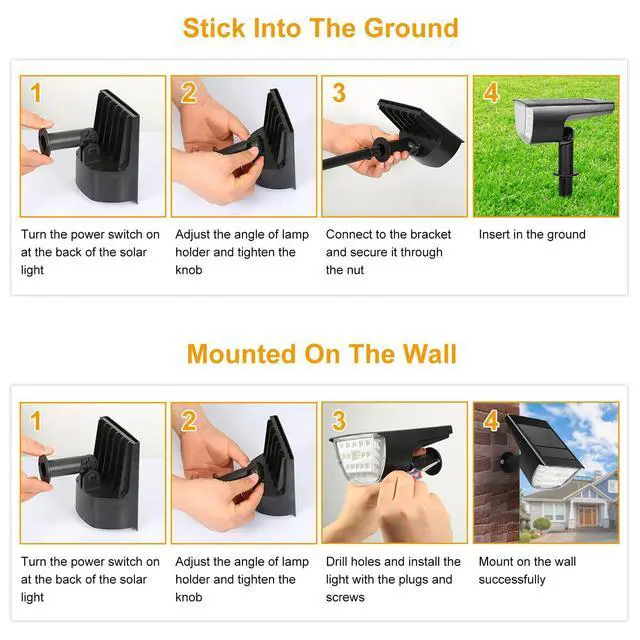 Stick Into The Ground

1

Turn the power switch on at the back of the solar light

2

Adjust the angle of lamp holder and tighten the knob

3

Connect to the bracket and secure it through the nut

4

Insert in the ground

Mounted On The Wall

1

Turn the power switch on at the back of the solar light

2

Adjust the angle of lamp holder and tighten the knob

3

Drill holes and install the light with the plugs and screws

4

Mount on the wall successfully