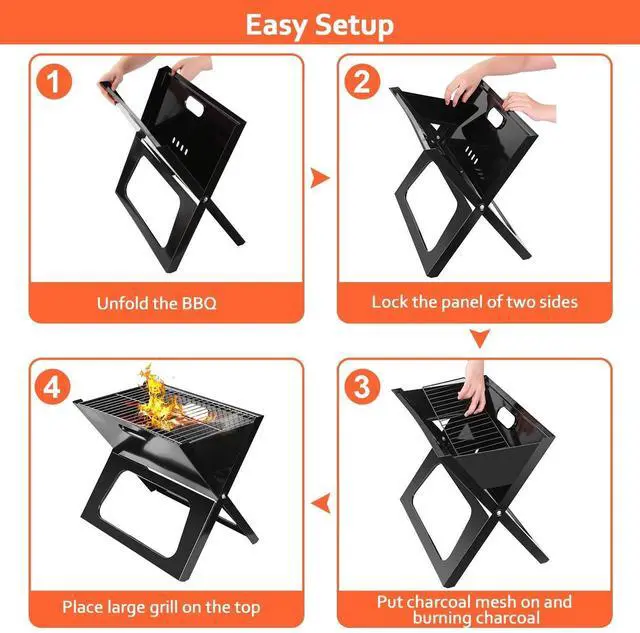 Easy Setup

1

Unfold the BBQ

2

Lock the panel of two sides

3

Put charcoal mesh on and burning charcoal

4

Place large grill on the top