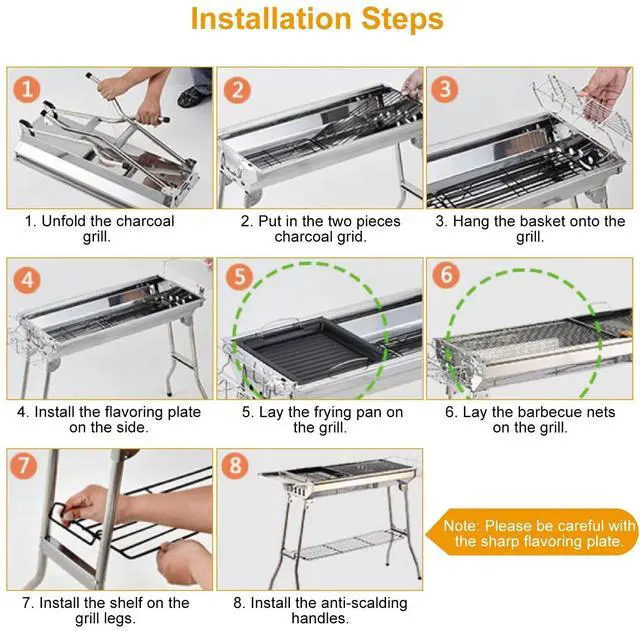 Installation Steps

1

1. Unfold the charcoal grill.

2

2. Put in the two pieces charcoal grid.

3

3. Hang the basket onto the grill.

4

4. Install the flavoring plate on the side.

5

5. Lay the frying pan on the grill.

6

6. Lay the barbecue nets on the grill.

7

7. Install the shelf on the grill legs.

8

8. Install the anti-scalding handles.

Note: Please be careful with the sharp flavoring plate.