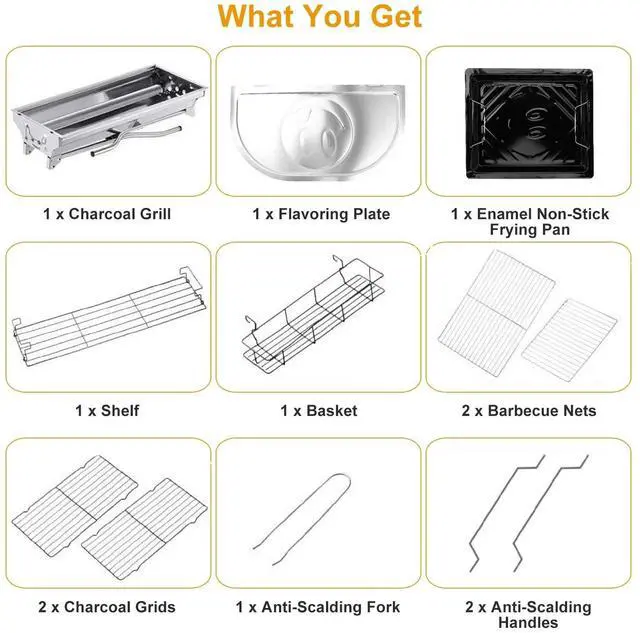 What You Get

1 x Charcoal Grill

1 x Flavoring Plate

1 x Enamel Non-Stick Frying Pan

1 x Shelf

1 x Basket

2 x Barbecue Nets

2 x Charcoal Grids

1 x Anti-Scalding Fork

2 x Anti-Scalding Handles