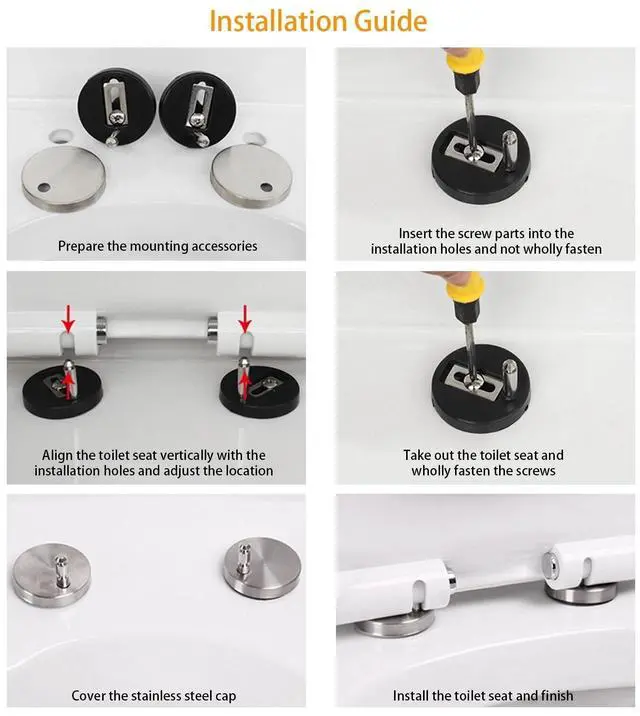 Installation Guide

Prepare the mounting accessories

Insert the screw parts into the installation holes and not wholly fasten

Align the toilet seat vertically with the installation holes and adjust the location

Take out the toilet seat and wholly fasten the screws

Cover the stainless steel cap

Install the toilet seat and finish