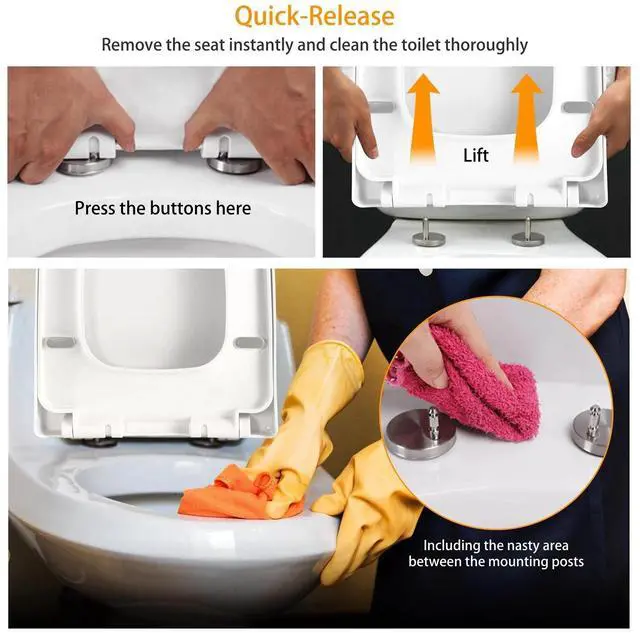 Quick-Release

Remove the seat instantly and clean the toilet thoroughly

Press the buttons here

Lift

Including the nasty area between the mounting posts