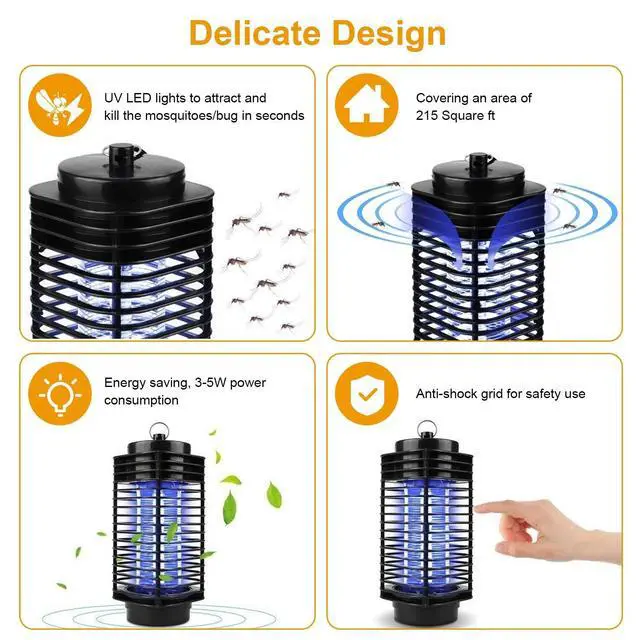 Delicate Design

UV LED lights to attract and kill the mosquitoes/bug in seconds

Covering an area of 215 Square ft

Energy saving, 3-5W power consumption

Anti-shock grid for safety use