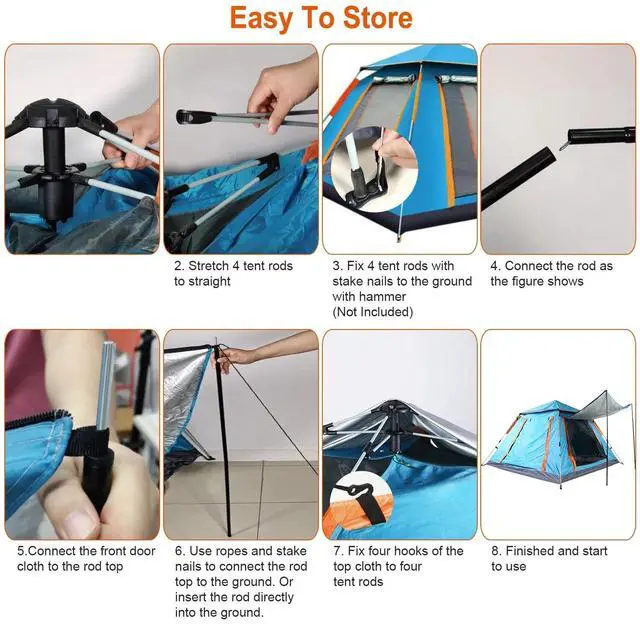 Easy To Store

2. Stretch 4 tent rods to straight

3. Fix 4 tent rods with stake nails to the ground with hammer (Not Included)

4. Connect the rod as the figure shows

5.Connect the front door cloth to the rod top

6. Use ropes and stake nails to connect the rod top to the ground. Or insert the rod directly into the ground.

7. Fix four hooks of the top cloth to four tent rods

8. Finished and start to use