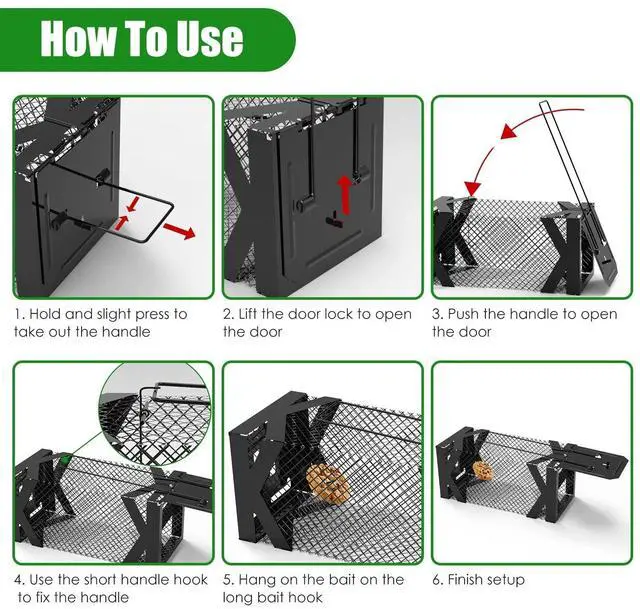 How To Use

1. Hold and slight press to take out the handle

2. Lift the door lock to open the door

3. Push the handle to open the door

4. Use the short handle hook to fix the handle

5. Hang on the bait on the long bait hook

6. Finish setup