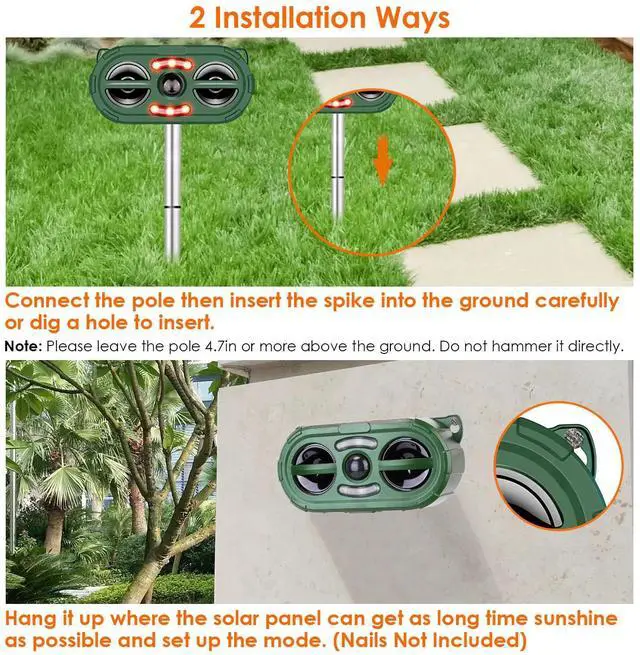 2 Installation Ways

Connect the pole then insert the spike into the ground carefully or dig a hole to insert.

Note: Please leave the pole 4.7in or more above the ground. Do not hammer it directly.

Hang it up where the solar panel can get as long time sunshine as possible and set up the mode. (Nails Not Included)