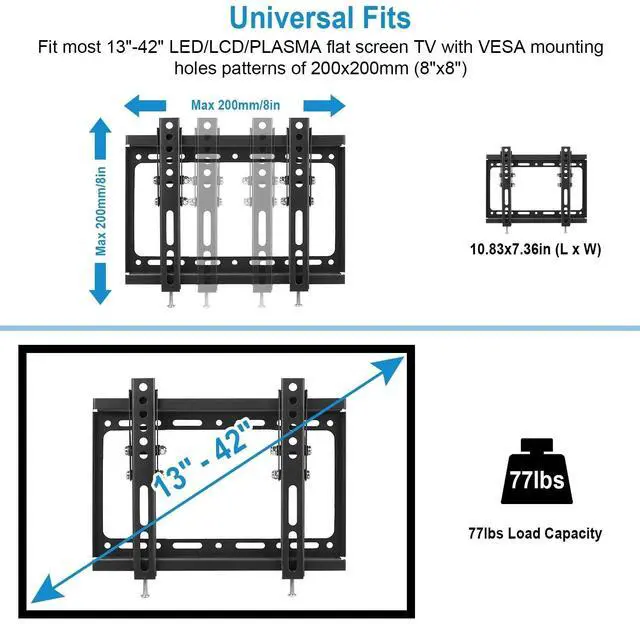 Universal Fits

Fit most 13"-42" LED/LCD/PLASMA flat screen TV with VESA mounting holes patterns of 200x200mm (8"x8")

Max 200mm/8in

Max 200mm/8in

10.83x7.36in (L x W)

13" - 42"

77lbs

77lbs Load Capacity