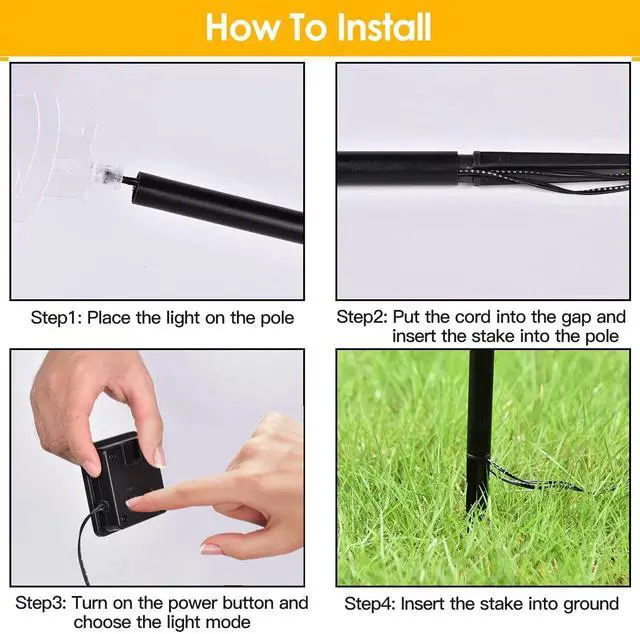 How To Install

Step1: Place the light on the pole

Step2: Put the cord into the gap and insert the stake into the pole

Step3: Turn on the power button and choose the light mode

Step4: Insert the stake into ground