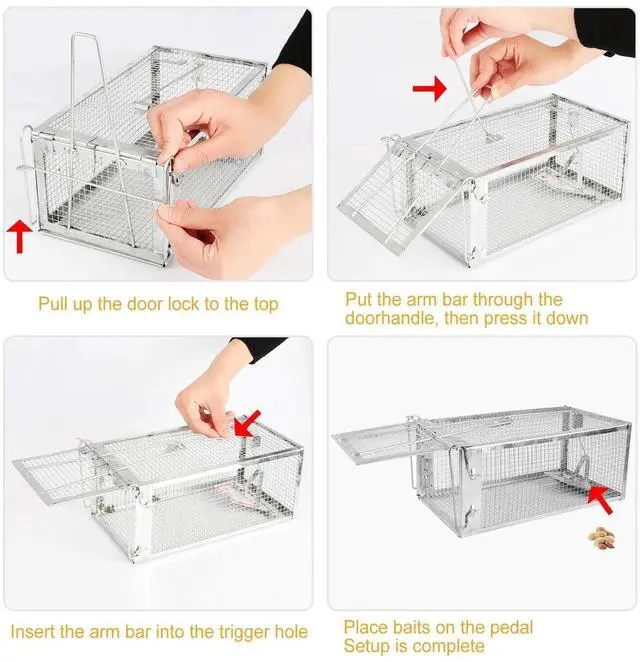 Pull up the door lock to the top

Put the arm bar through the doorhandle, then press it down

Insert the arm bar into the trigger hole

Place baits on the pedal
Setup is complete