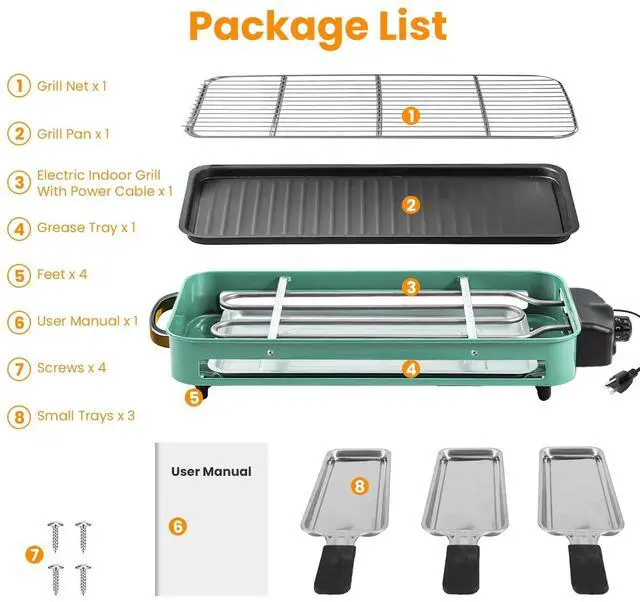 Package List

1 Grill Net x 1

2 Grill Pan x 1

3 Electric Indoor Grill With Power Cable x 1

4 Grease Tray x 1

5 Feet x 4

6 User Manual x 1

7 Screws x 4

8 Small Trays x 3

1

2

3

4

5

User Manual

6

7

8