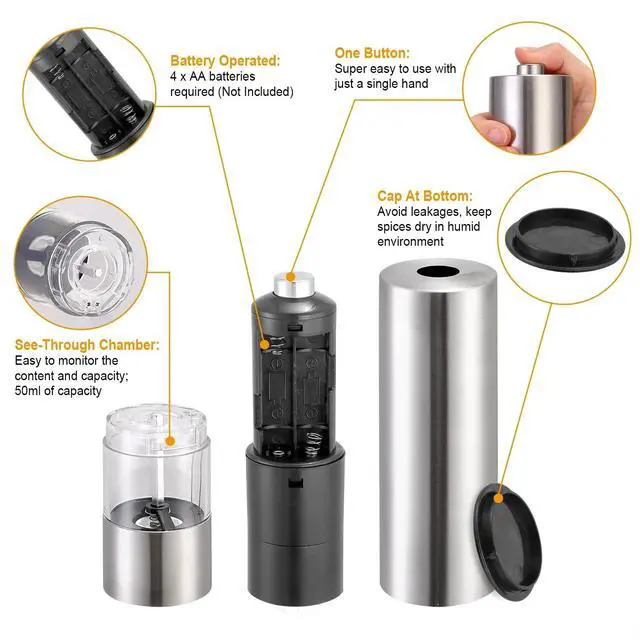 Battery Operated:
4 x AA batteries required (Not Included)

One Button:
Super easy to use with just a single hand

Cap At Bottom:
Avoid leakages, keep spices dry in humid environment

See-Through Chamber:
Easy to monitor the content and capacity; 50ml of capacity