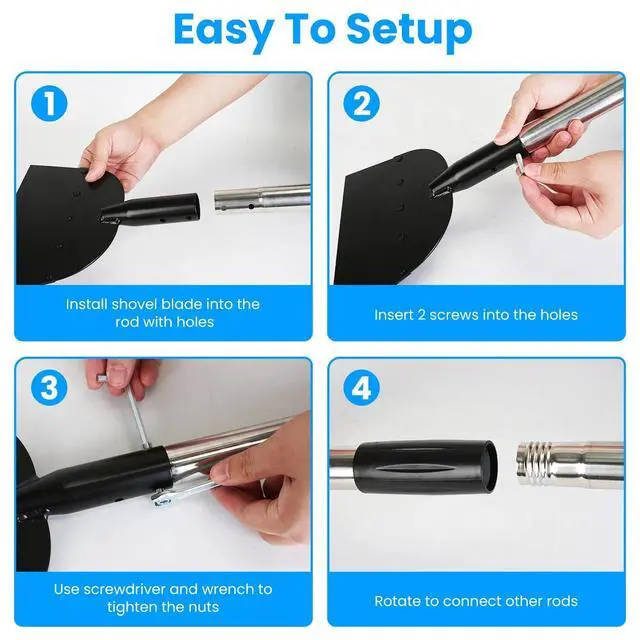 Easy To Setup

1

Install shovel blade into the rod with holes

2

Insert 2 screws into the holes

3

Use screwdriver and wrench to tighten the nuts

4

Rotate to connect other rods