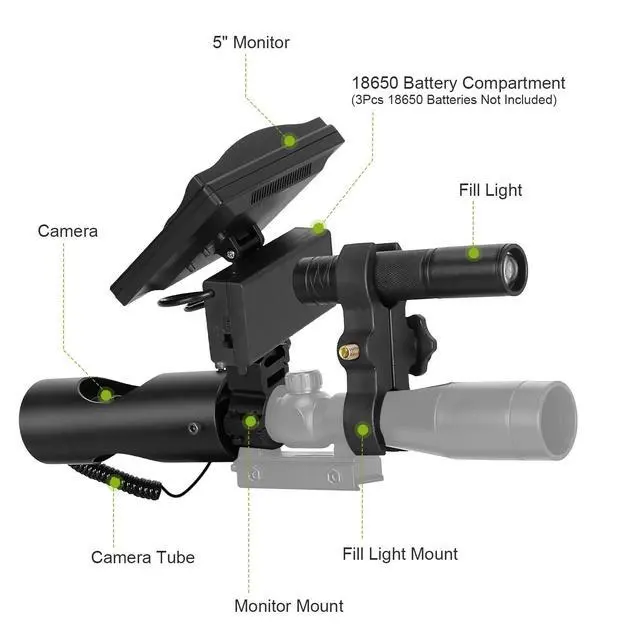 5" Monitor

18650 Battery Compartment
(3Pcs 18650 Batteries Not Included)

Fill Light

Camera

Camera Tube

Fill Light Mount

Monitor Mount