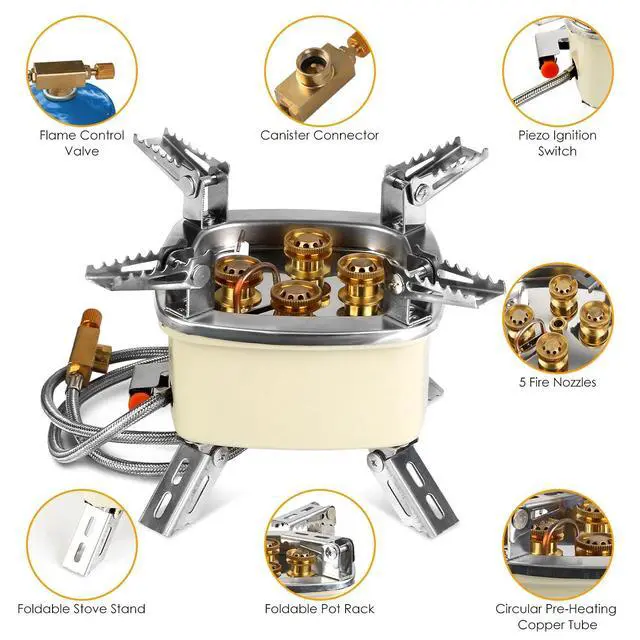 Flame Control Valve

Canister Connector

Piezo Ignition Switch

5 Fire Nozzles

Foldable Stove Stand

Foldable Pot Rack

Circular Pre-Heating Copper Tube