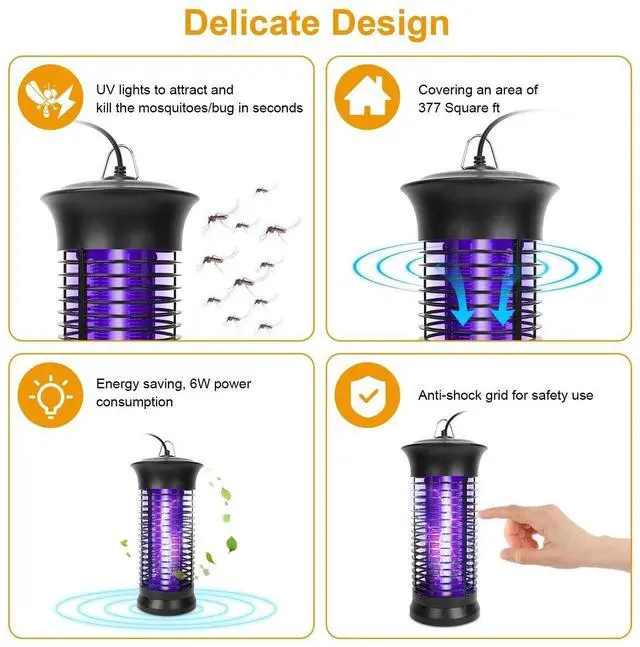 Delicate Design

UV lights to attract and kill the mosquitoes/bug in seconds

Covering an area of 377 Square ft

Energy saving, 6W power consumption

Anti-shock grid for safety use