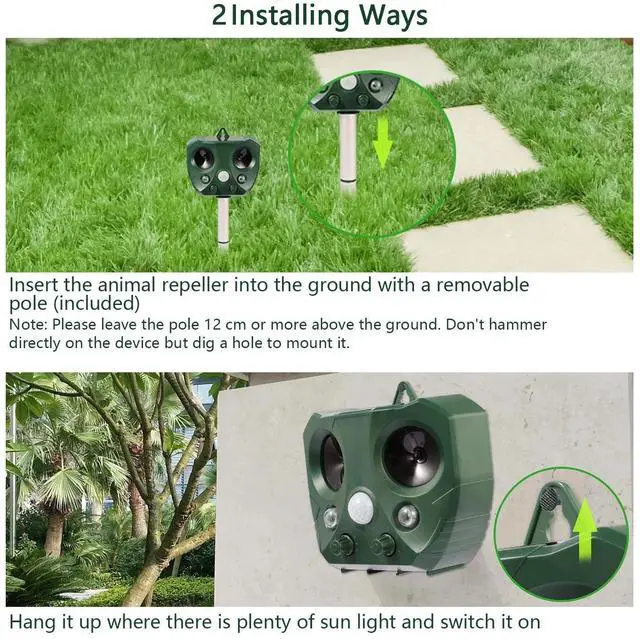 2 Installing Ways

Insert the animal repeller into the ground with a removable pole (included)

Note: Please leave the pole 12 cm or more above the ground. Don't hammer directly on the device but dig a hole to mount it.

Hang it up where there is plenty of sun light and switch it on