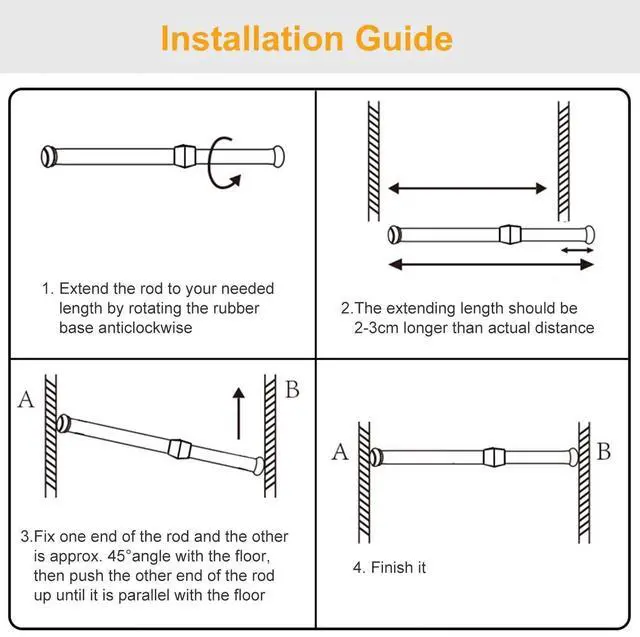 Installation Guide

1. Extend the rod to your needed length by rotating the rubber base anticlockwise

2.The extending length should be 2-3cm longer than actual distance

A

B

3.Fix one end of the rod and the other is approx. 45°angle with the floor, then push the other end of the rod up until it is parallel with the floor

A

B

4. Finish it