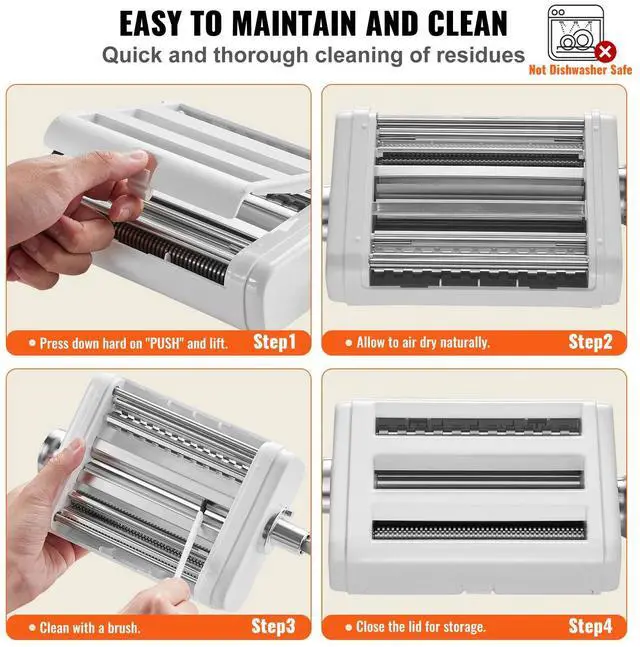 EASY TO MAINTAIN AND CLEAN

Quick and thorough cleaning of residues

Not Dishwasher Safe

• Press down hard on "PUSH" and lift. Step1

• Allow to air dry naturally. Step2

• Clean with a brush. Step3

• Close the lid for storage. Step4