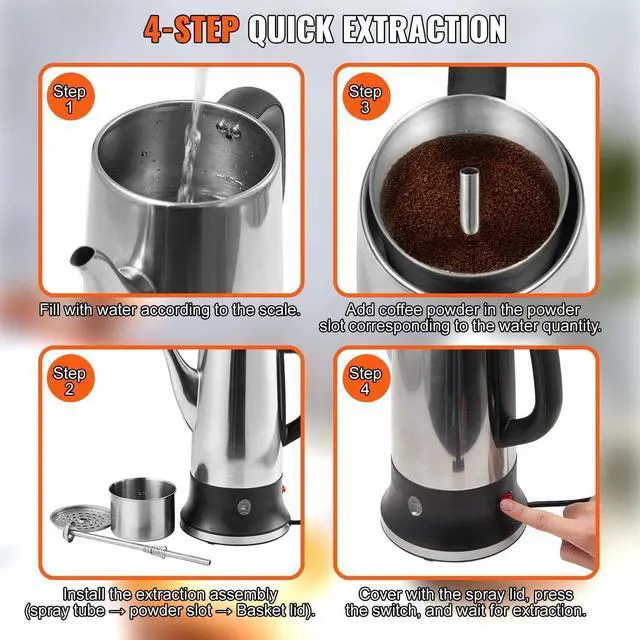 4-STEP QUICK EXTRACTION

Step 1

Fill with water according to the scale.

Step 3

Add coffee powder in the powder slot corresponding to the water quantity.

Step 2

Install the extraction assembly (spray tube → powder slot → Basket lid).

Step 4

Cover with the spray lid, press the switch, and wait for extraction.