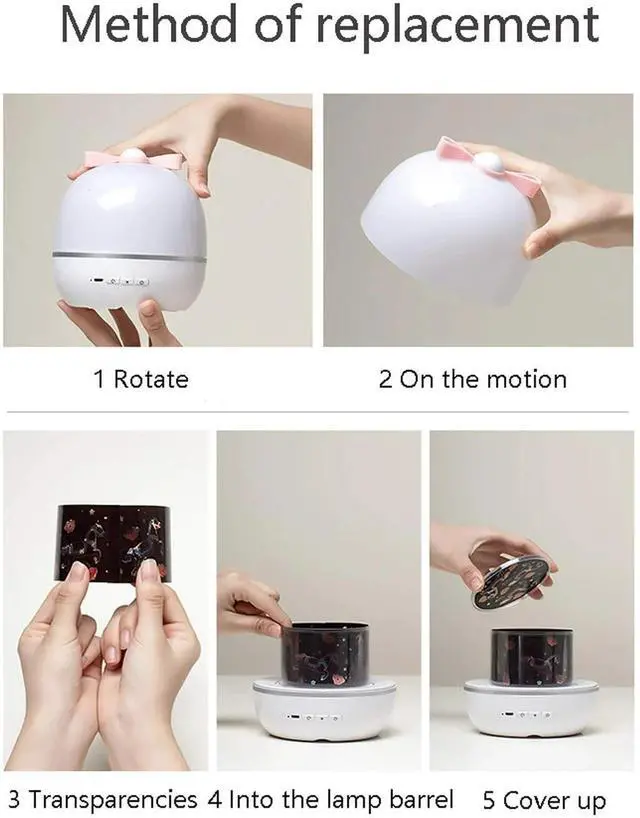 Method of replacement

1 Rotate

2 On the motion

3 Transparencies

4 Into the lamp barrel

5 Cover up