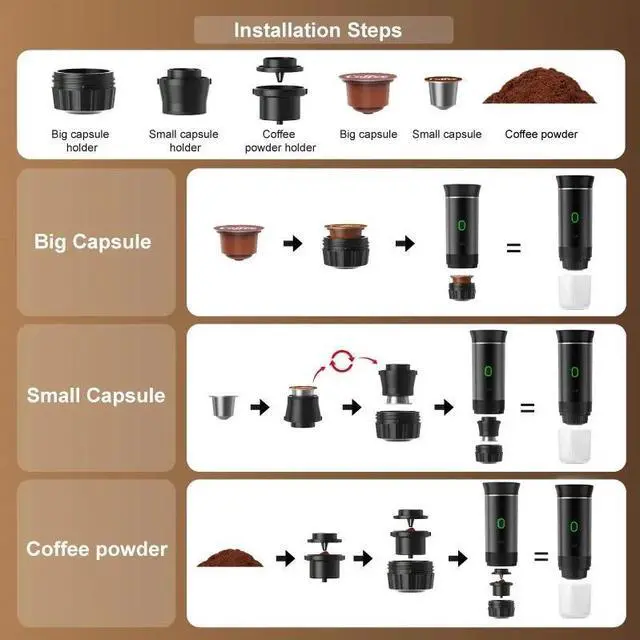 Installation Steps

Big capsule holder

Small capsule holder

Coffee powder holder

Big capsule

Small capsule

Coffee powder

Big Capsule

=

Small Capsule

=

Coffee powder

=