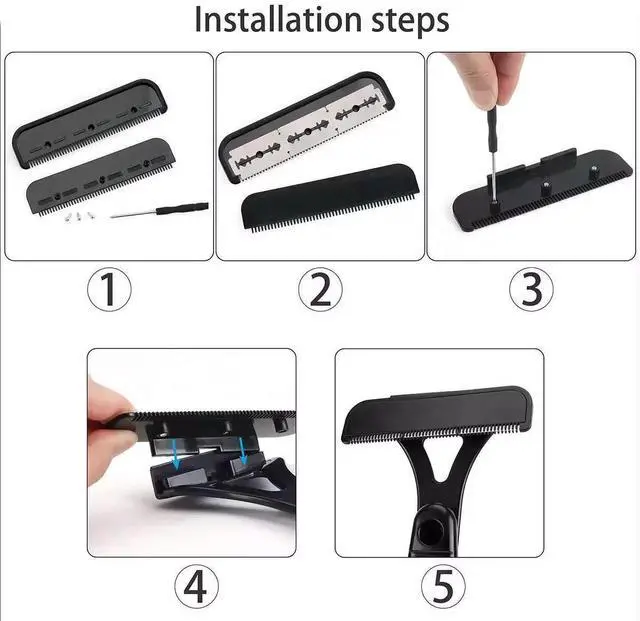 Installation steps

1

2

3

4

5