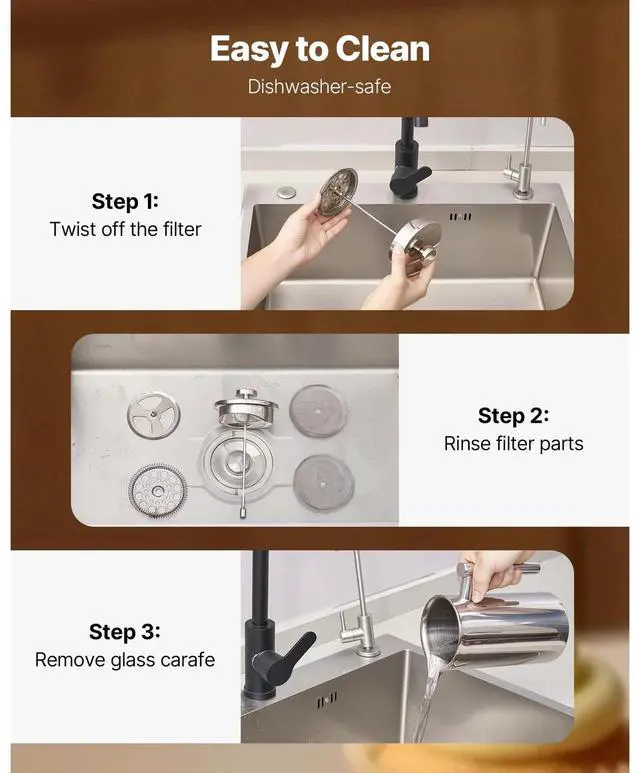 Easy to Clean

Dishwasher-safe

Step 1:
Twist off the filter

Step 2:
Rinse filter parts

Step 3:
Remove glass carafe