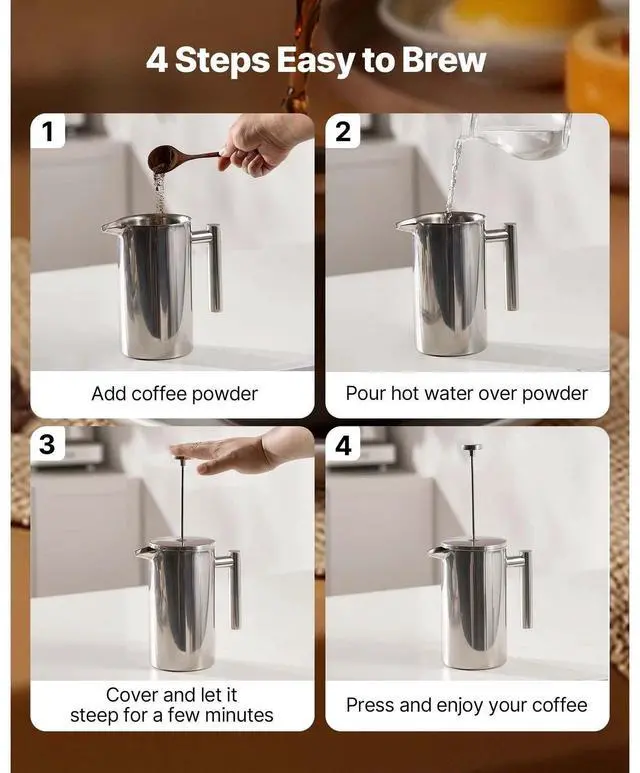 4 Steps Easy to Brew

1

Add coffee powder

2

Pour hot water over powder

3

Cover and let it steep for a few minutes

4

Press and enjoy your coffee