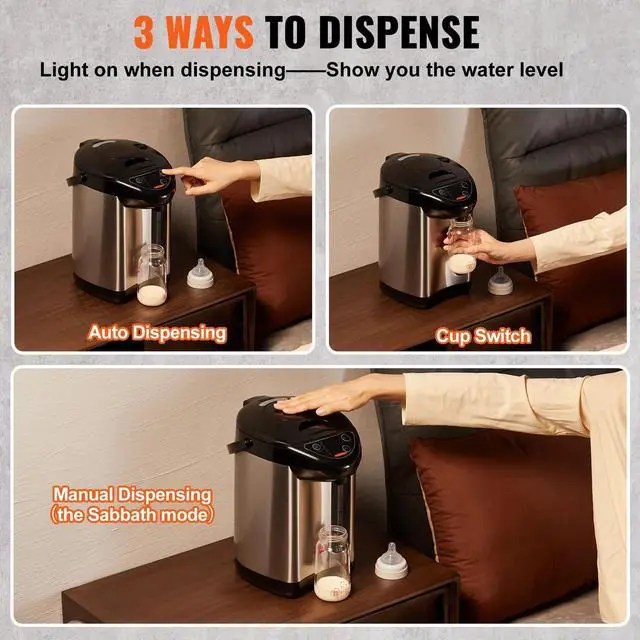 3 WAYS TO DISPENSE

Light on when dispensing——Show you the water level

Auto Dispensing

Cup Switch

Manual Dispensing (the Sabbath mode)