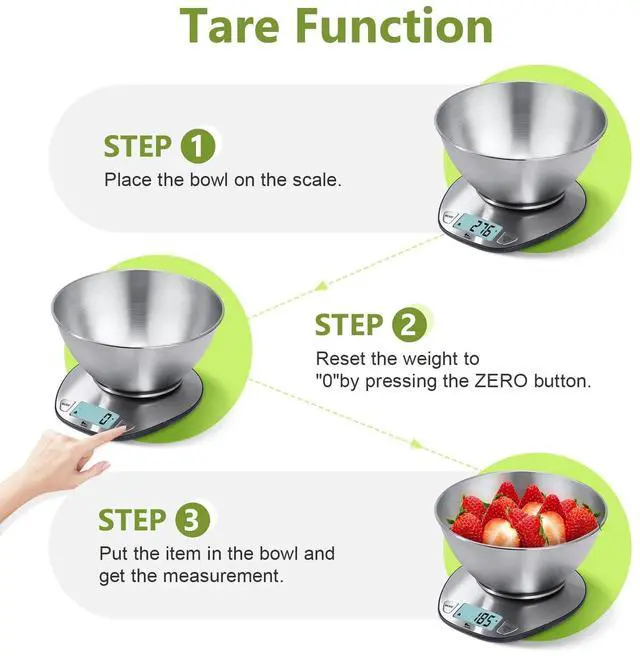 Tare Function

STEP 1
Place the bowl on the scale.

276

STEP 2
Reset the weight to "0"by pressing the ZERO button.

0

STEP 3
Put the item in the bowl and get the measurement.

185