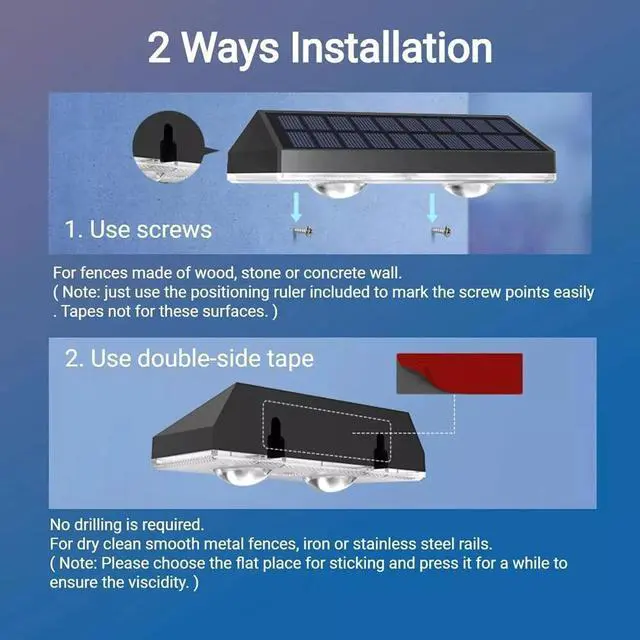 2 Ways Installation

1. Use screws

For fences made of wood, stone or concrete wall.
( Note: just use the positioning ruler included to mark the screw points easily . Tapes not for these surfaces. )

2. Use double-side tape

No drilling is required.
For dry clean smooth metal fences, iron or stainless steel rails.
( Note: Please choose the flat place for sticking and press it for a while to ensure the viscidity. )