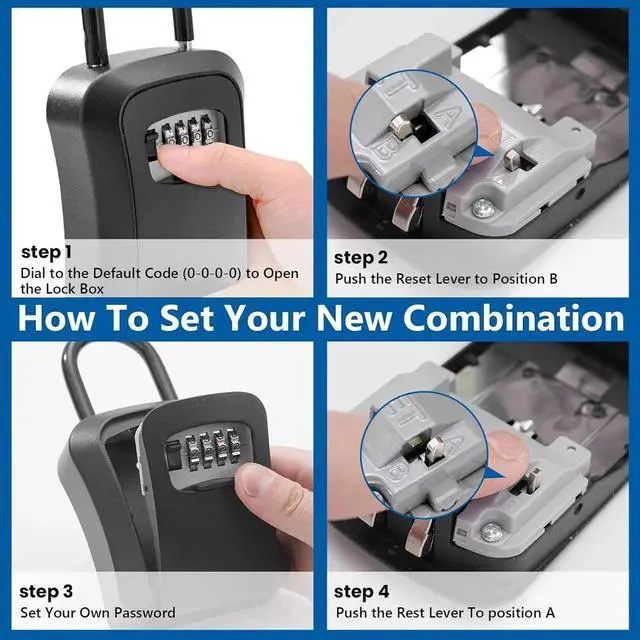 step 1
Dial to the Default Code (0-0-0-0) to Open the Lock Box

step 2
Push the Reset Lever to Position B

How To Set Your New Combination

step 3
Set Your Own Password

step 4
Push the Rest Lever To position A