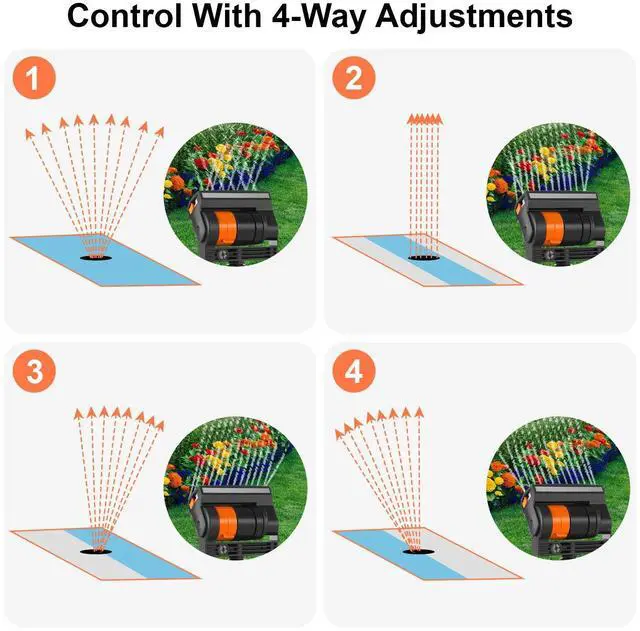 Control With 4-Way Adjustments

1

2

3

4