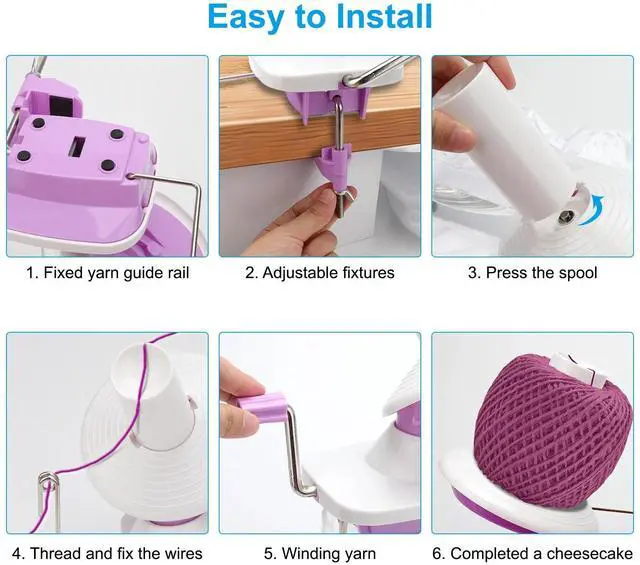 Easy to Install

1. Fixed yarn guide rail

2. Adjustable fixtures

3. Press the spool

4. Thread and fix the wires

5. Winding yarn

6. Completed a cheesecake