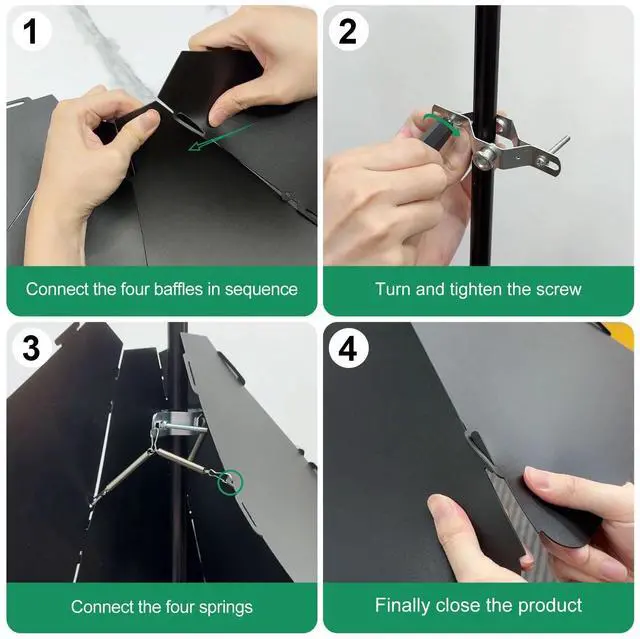 1

Connect the four baffles in sequence

2

Turn and tighten the screw

3

Connect the four springs

4

Finally close the product