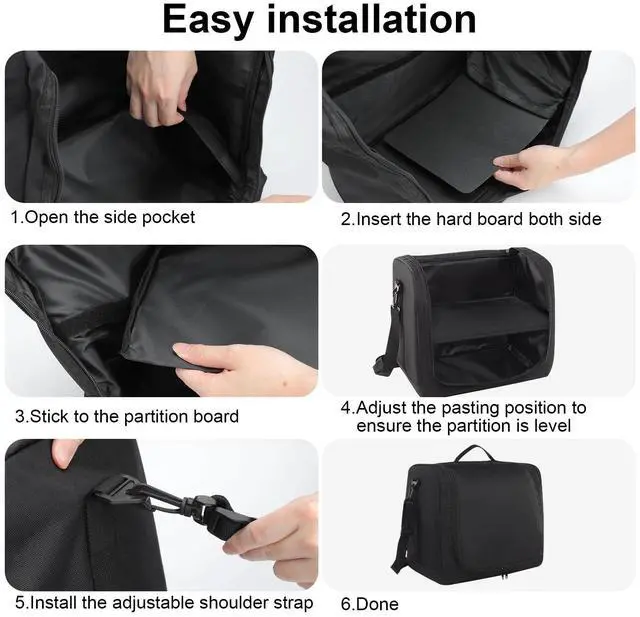 Easy installation

1.Open the side pocket

2.Insert the hard board both side

3.Stick to the partition board

4.Adjust the pasting position to ensure the partition is level

5.Install the adjustable shoulder strap

6.Done