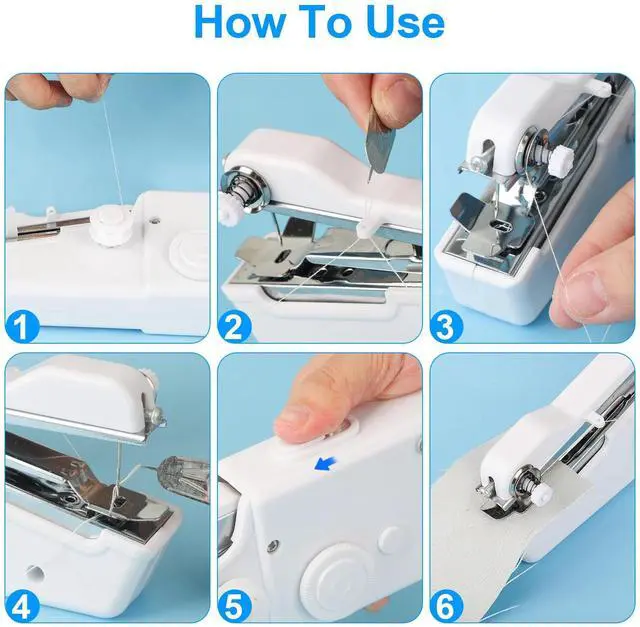 How To Use

1

2

3

4

5

6