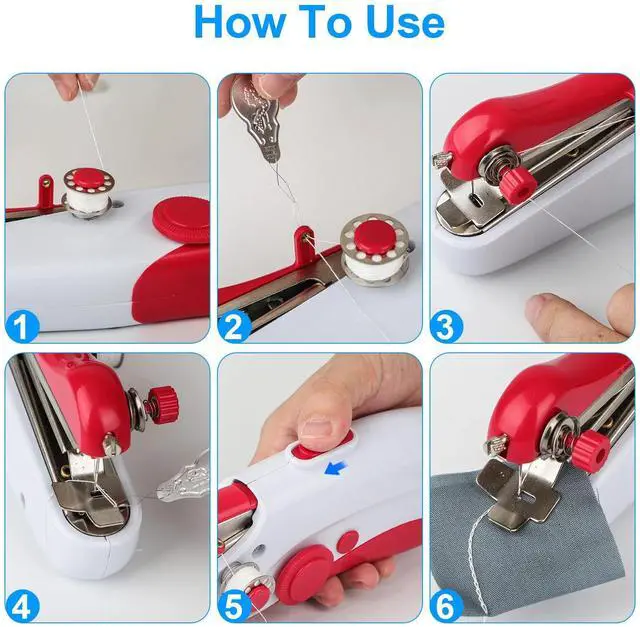 How To Use

1

2

3

4

5

6