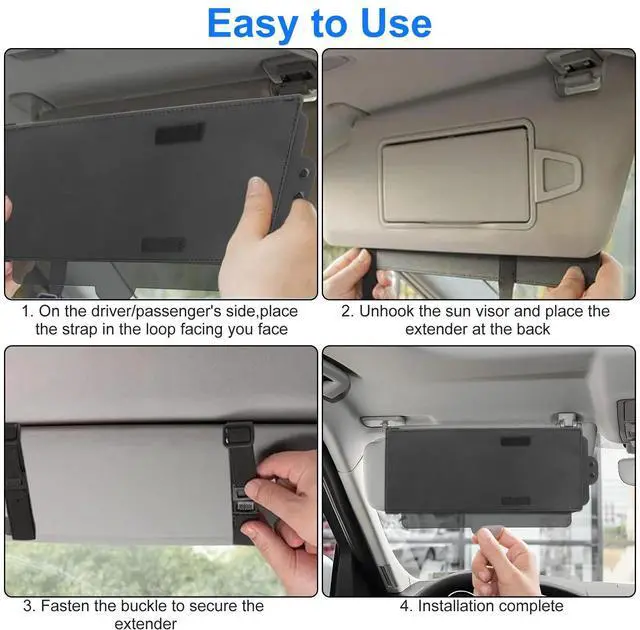 Easy to Use

1. On the driver/passenger's side,place the strap in the loop facing you face

2. Unhook the sun visor and place the extender at the back

3. Fasten the buckle to secure the extender

4. Installation complete