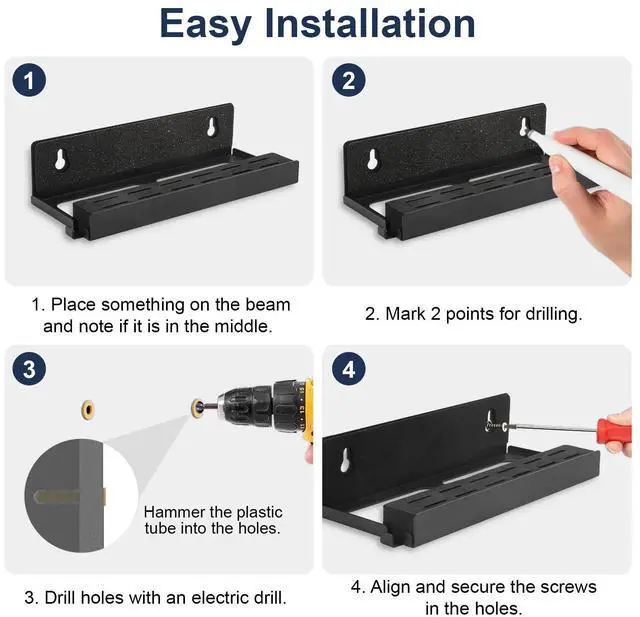 Easy Installation

1

1. Place something on the beam and note if it is in the middle.

2

2. Mark 2 points for drilling.

3

Hammer the plastic tube into the holes.

3. Drill holes with an electric drill.

4

4. Align and secure the screws in the holes.