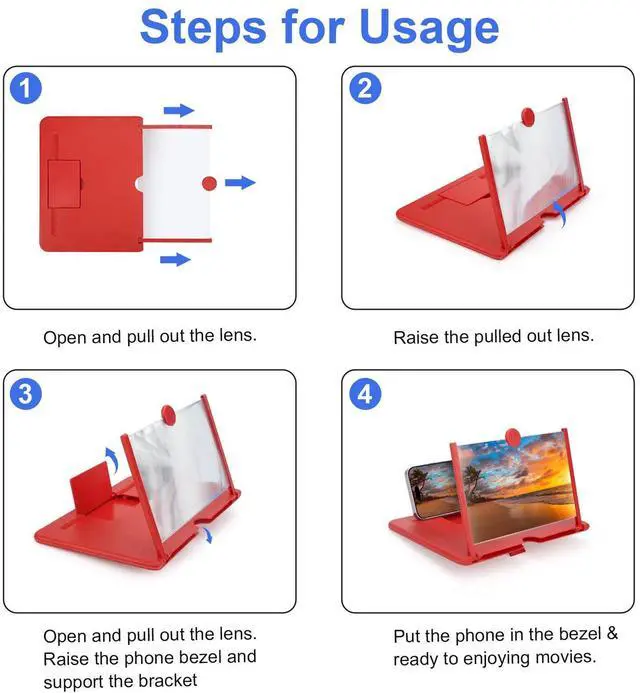 Steps for Usage

1

Open and pull out the lens.

2

Raise the pulled out lens.

3

Open and pull out the lens. Raise the phone bezel and support the bracket

4

Put the phone in the bezel & ready to enjoying movies.